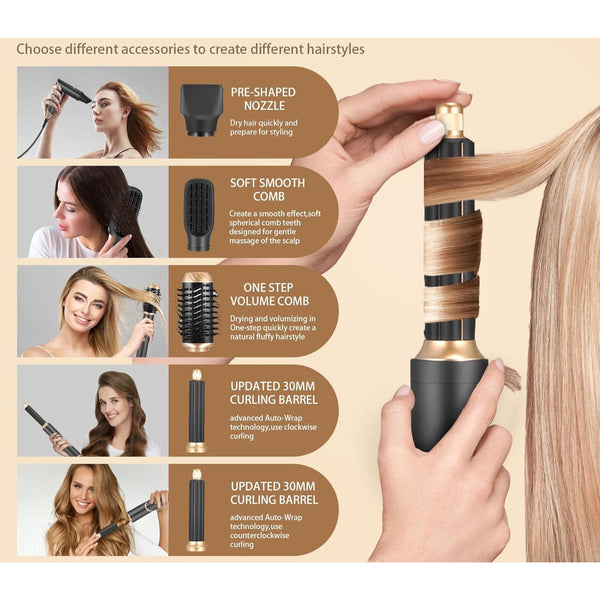 Choose different accessories to create different hairstyles

PRE-SHAPED NOZZLE

Dry hair quickly and prepare for styling

SOFT SMOOTH COMB

Create a smooth effect,soft spherical comb teeth designed for gentle massage of the scalp

ONE STEP VOLUME COMB

Drying and volumizing in One-step quickly create a natural fluffy hairstyle

UPDATED 30MM CURLING BARREL

advanced Auto-Wrap technology,use clockwise curling

UPDATED 30MM CURLING BARREL

advanced Auto-Wrap technology,use counterclockwise curling