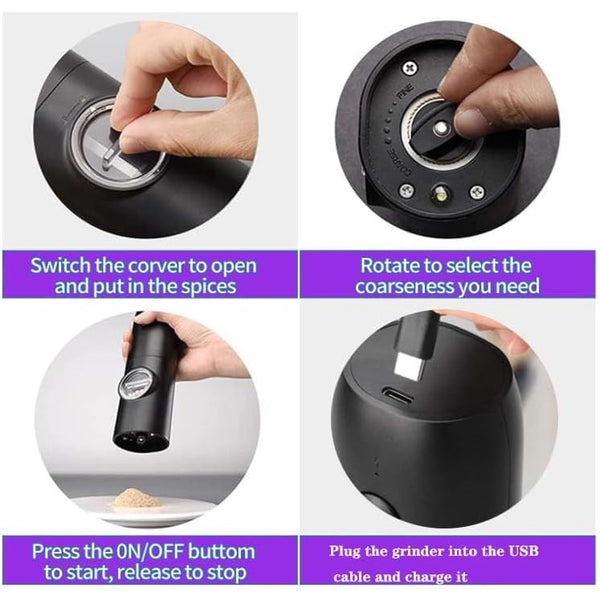 FINE

COARSE

Switch the corver to open and put in the spices

Rotate to select the coarseness you need

Press the 0N/OFF buttom to start, release to stop

Plug the grinder into the USB cable and charge it