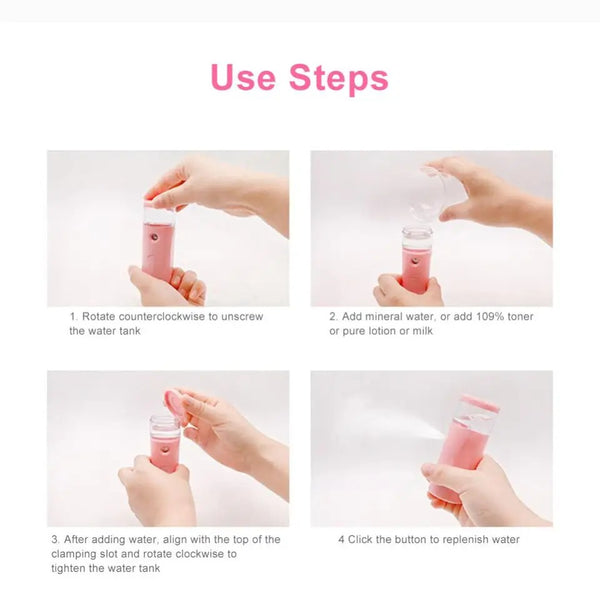 Use Steps

1. Rotate counterclockwise to unscrew the water tank

2. Add mineral water, or add 109% toner or pure lotion or milk

3. After adding water, align with the top of the clamping slot and rotate clockwise to tighten the water tank

4 Click the button to replenish water